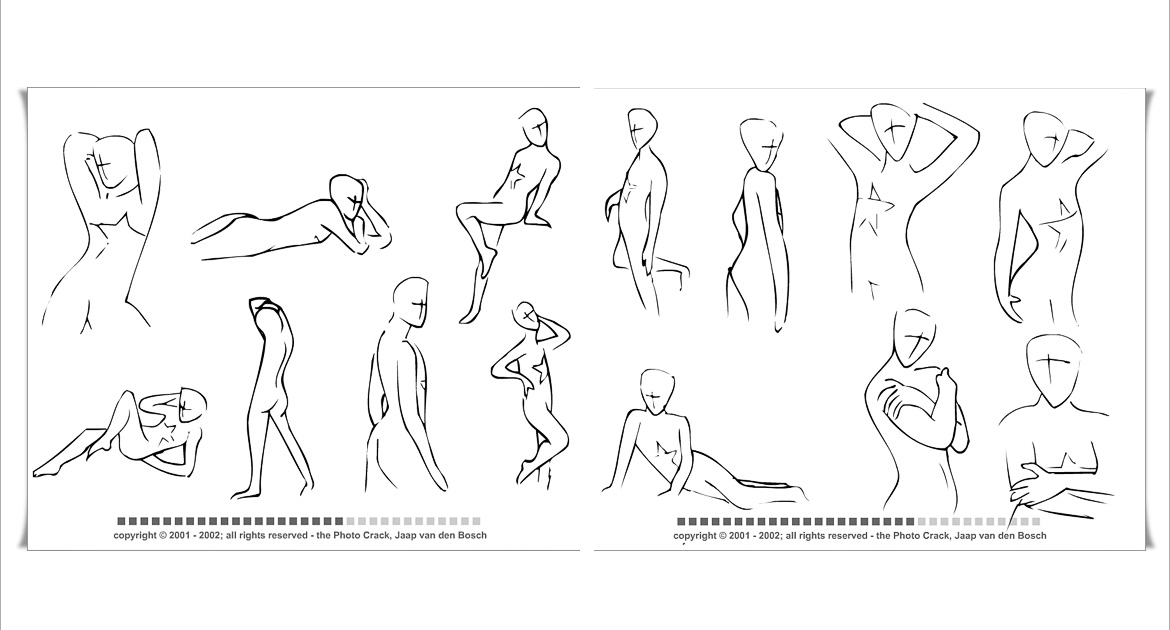 copyright © 2001 - 2002; all rights reserved - the Photo Crack, Jaap van den Bosch

copyright © 2001 - 2002; all rights reserved - the Photo Crack, Jaap van den Bosch